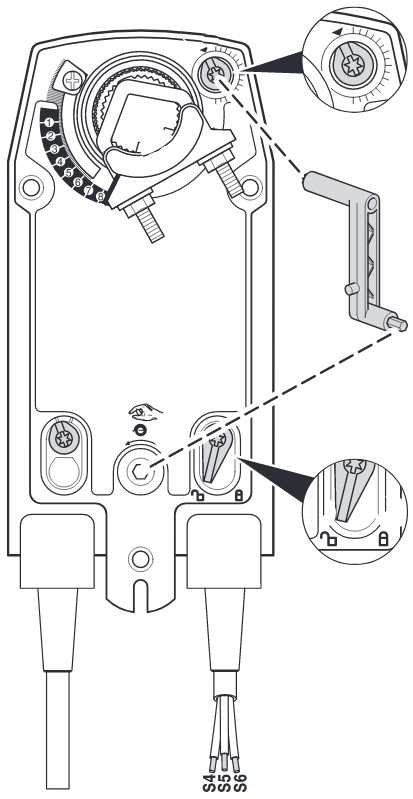 1
2
3
4
5
6
7
8

S4
S5
S6